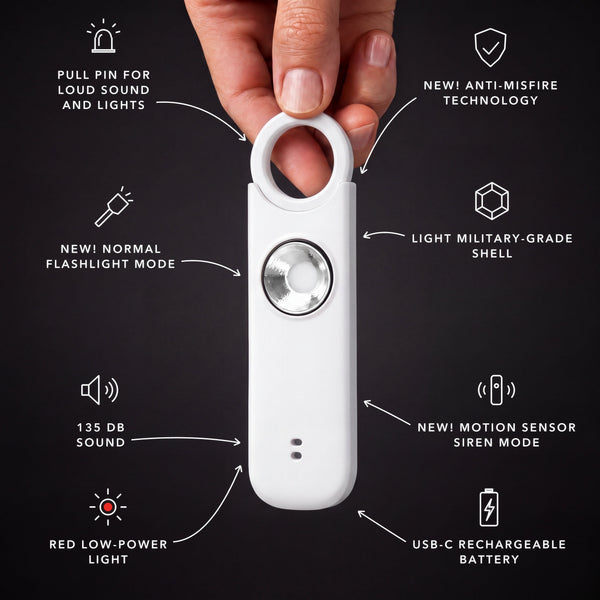 PULL PIN FOR
LOUD SOUND
AND LIGHTS

NEW! NORMAL
FLASHLIGHT MODE

135 DB
SOUND

RED LOW-POWER
LIGHT

NEW! ANTI-MISFIRE
TECHNOLOGY

LIGHT MILITARY-GRADE
SHELL

NEW! MOTION SENSOR
SIREN MODE

USB-C RECHARGEABLE
BATTERY